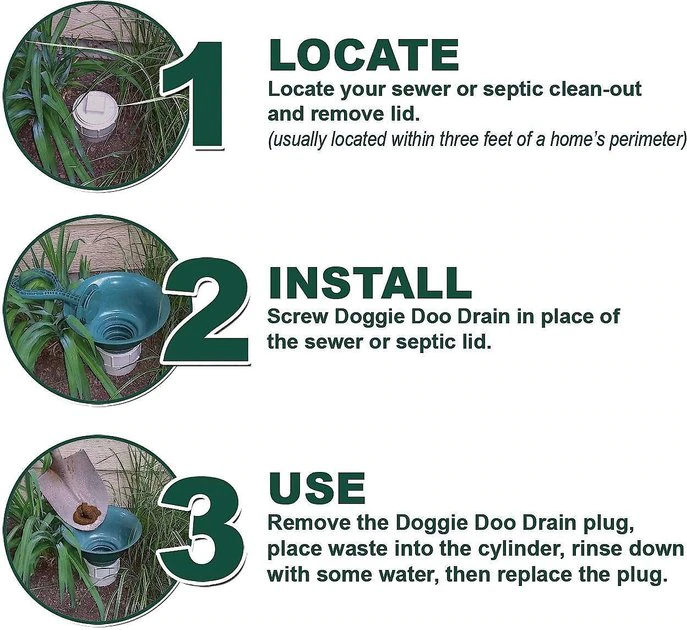 1 LOCATE
Locate your sewer or septic clean-out and remove lid.
(usually located within three feet of a home's perimeter)

2 INSTALL
Screw Doggie Doo Drain in place of the sewer or septic lid.

3 USE
Remove the Doggie Doo Drain plug, place waste into the cylinder, rinse down with some water, then replace the plug.